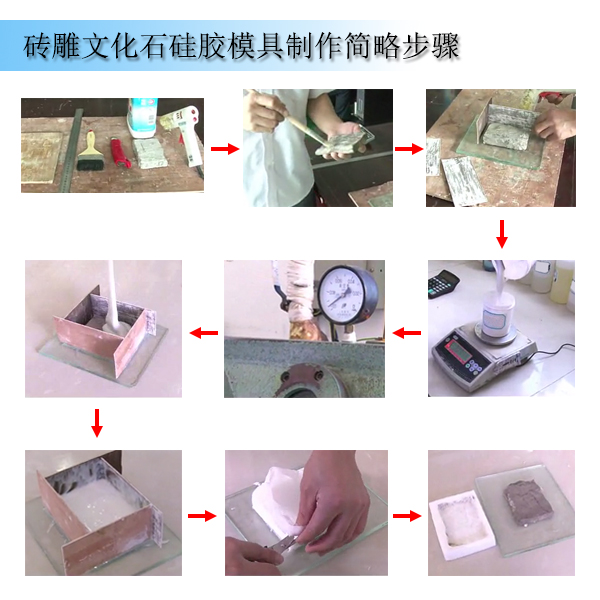 砖雕文化石硅胶模具制作简略步骤